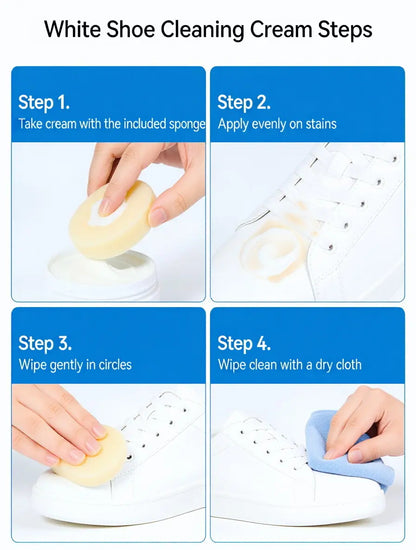 White Shoe Cleaning Cream Steps

Step 1.
Take cream with the included sponge

Step 2.
Apply evenly on stains

Step 3.
Wipe gently in circles

Step 4.
Wipe clean with a dry cloth